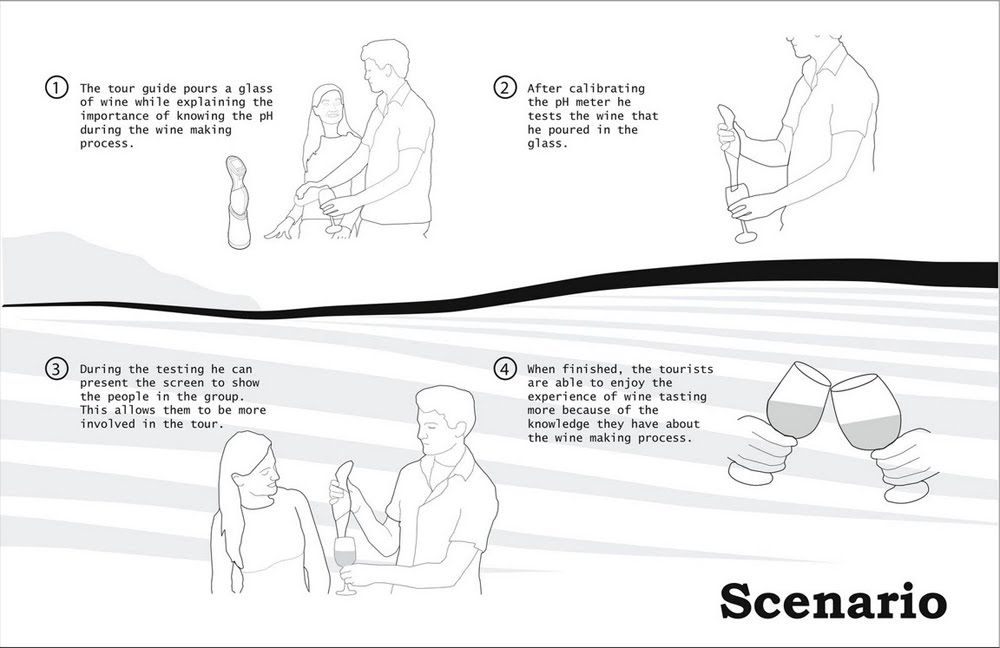 1 The tour guide pours a glass of wine while explaining the importance of knowing the pH during the wine making process.

2 After calibrating the pH meter he tests the wine that he poured in the glass.

3 During the testing he can present the screen to show the people in the group. This allows them to be more involved in the tour.

4 When finished, the tourists are able to enjoy the experience of wine tasting more because of the knowledge they have about the wine making process.

Scenario