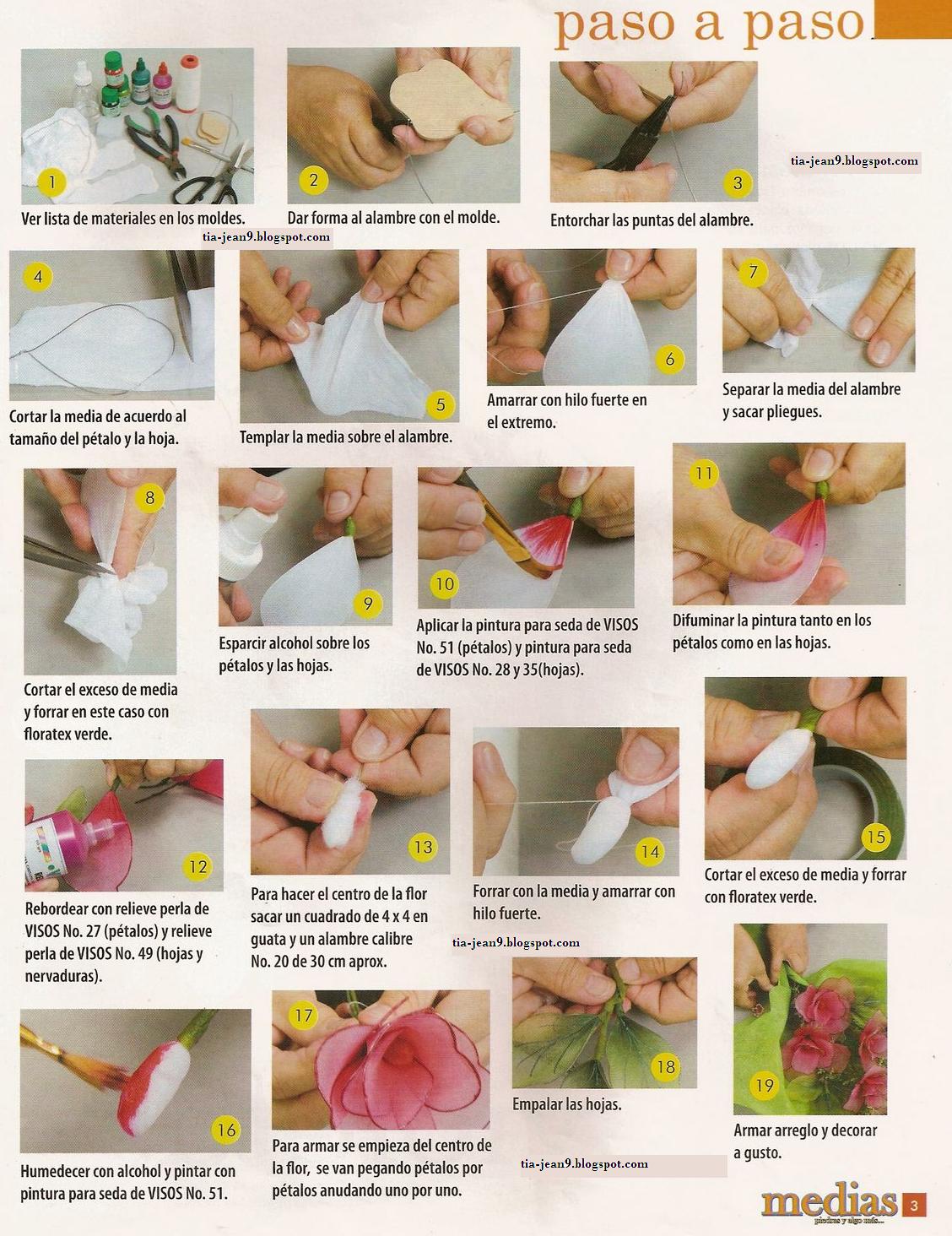 paso a paso

1
Ver lista de materiales en los moldes.

2
Dar forma al alambre con el molde.

3
Entorchar las puntas del alambre.

tia-jean9.blogspot.com

tia-jean9.blogspot.com

4
Cortar la media de acuerdo al tamaño del pétalo y la hoja.

5
Templar la media sobre el alambre.

6
Amarrar con hilo fuerte en el extremo.

7
Separar la media del alambre y sacar pliegues.

8
Cortar el exceso de media y forrar en este caso con floratex verde.

9
Esparcir alcohol sobre los pétalos y las hojas.

10
Aplicar la pintura para seda de VISOS No. 51 (pétalos) y pintura para seda de VISOS No. 28 y 35(hojas).

11
Difuminar la pintura tanto en los pétalos como en las hojas.

12
Rebordear con relieve perla de VISOS No. 27 (pétalos) y relieve perla de VISOS No. 49 (hojas y nervaduras).

13
Para hacer el centro de la flor sacar un cuadrado de 4 x 4 en guata y un alambre calibre No. 20 de 30 cm aprox.

14
Forrar con la media y amarrar con hilo fuerte.

15
Cortar el exceso de media y forrar con floratex verde.

tia-jean9.blogspot.com

16
Humedecer con alcohol y pintar con pintura para seda de VISOS No. 51.

17
Para armar se empieza del centro de la flor, se van pegando pétalos por pétalos anudando uno por uno.

18
Empalar las hojas.

19
Armar arreglo y decorar a gusto.

tia-jean9.blogspot.com

medias
pinturas y algo más...
3