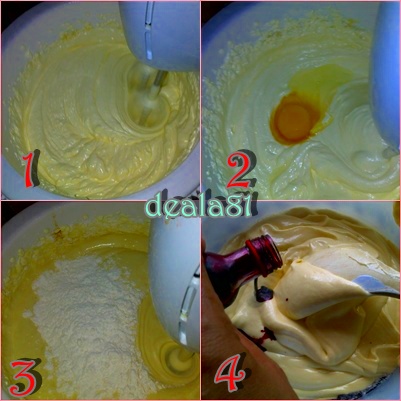 1

2

deala81

3

4