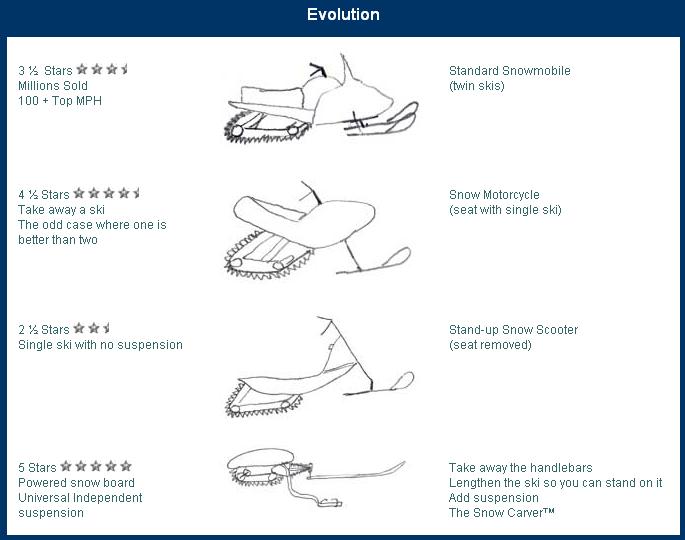 Evolution

3 ½ Stars
Millions Sold
100 + Top MPH

Standard Snowmobile
(twin skis)

4 ½ Stars
Take away a ski
The odd case where one is better than two

Snow Motorcycle
(seat with single ski)

2 ½ Stars
Single ski with no suspension

Stand-up Snow Scooter
(seat removed)

5 Stars
Powered snow board
Universal Independent suspension

Take away the handlebars
Lengthen the ski so you can stand on it
Add suspension
The Snow Carver™