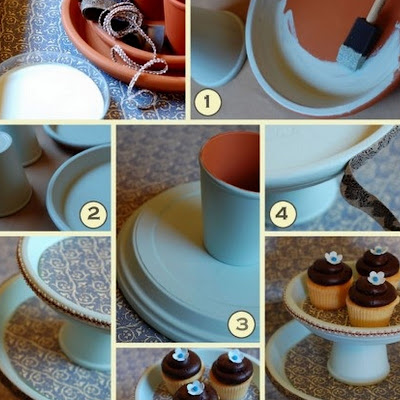 1

2

4

3