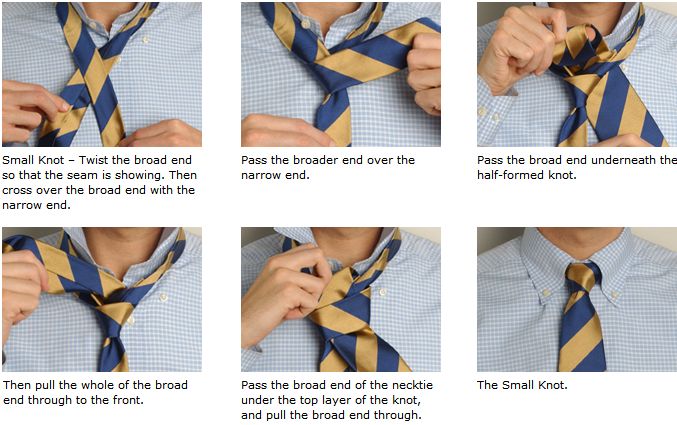 Small Knot – Twist the broad end so that the seam is showing. Then cross over the broad end with the narrow end.

Pass the broader end over the narrow end.

Pass the broad end underneath the half-formed knot.

Then pull the whole of the broad end through to the front.

Pass the broad end of the necktie under the top layer of the knot, and pull the broad end through.

The Small Knot.