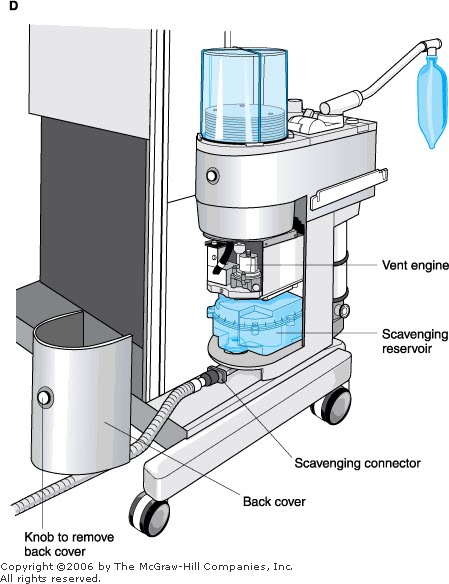 D

Vent engine

Scavenging reservoir

Scavenging connector

Back cover

Knob to remove back cover

Copyright ©2006 by The McGraw-Hill Companies, Inc. All rights reserved.