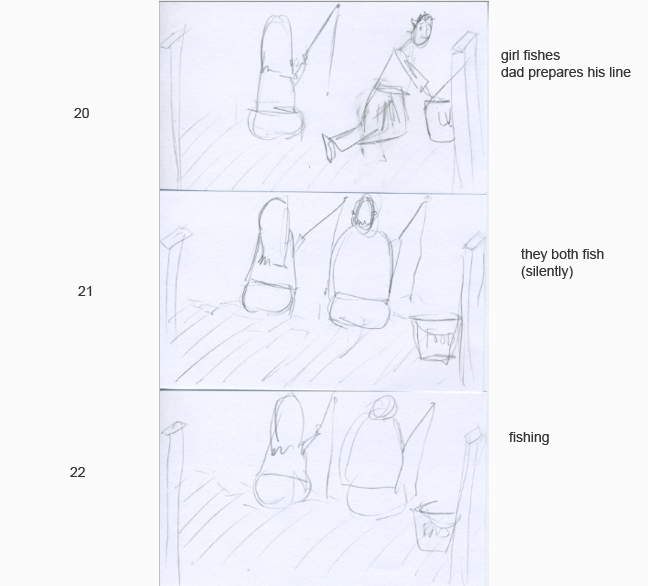 20

girl fishes
dad prepares his line

21

they both fish
(silently)

22

fishing