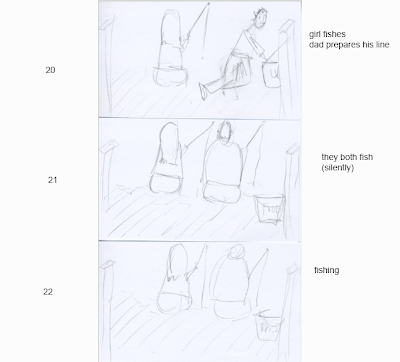 20

girl fishes
dad prepares his line

21

they both fish
(silently)

22

fishing