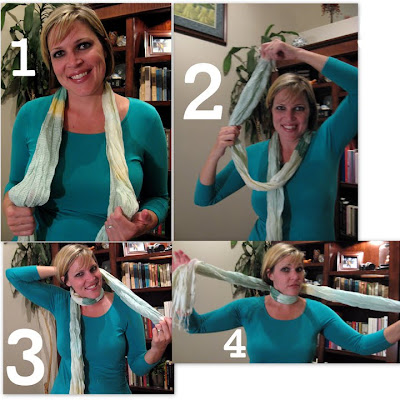 1

2

3

4