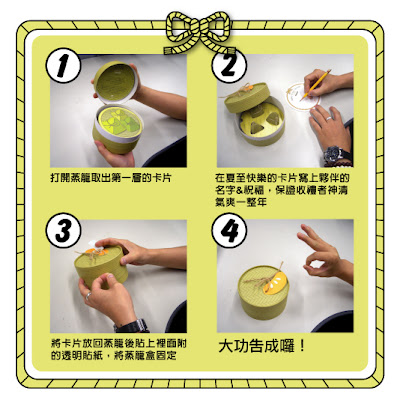 1

打開蒸籠取出第一層的卡片

2

在夏至快樂的卡片寫上夥伴的名字&祝福，保證收禮者神清氣爽一整年

3

將卡片放回蒸籠後貼上裡面附的透明貼紙，將蒸籠盒固定

4

大功告成囉！