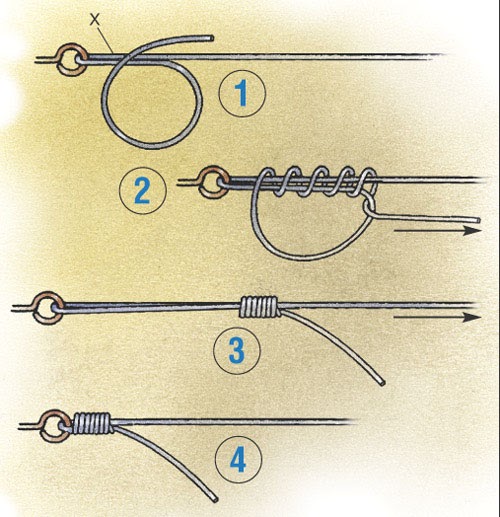 X
1
2
3
4