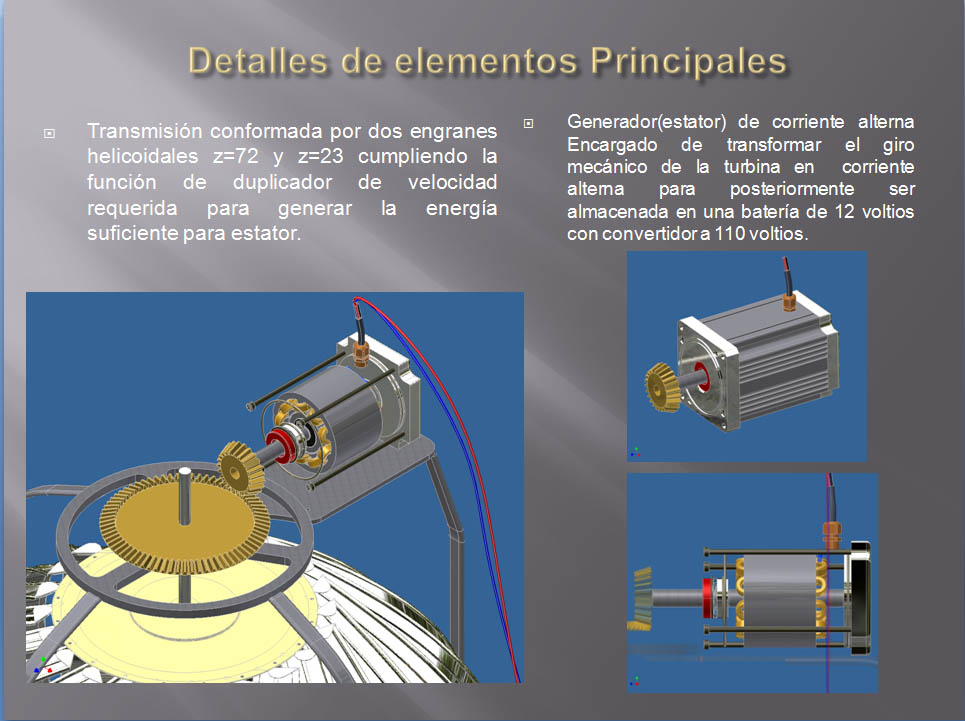 Detalles de elementos Principales

Transmisión conformada por dos engranes helicoidales z=72 y z=23 cumpliendo la función de duplicador de velocidad requerida para generar la energía suficiente para estator.

Generador(estator) de corriente alterna Encargado de transformar el giro mecánico de la turbina en corriente alterna para posteriormente ser almacenada en una batería de 12 voltios con convertidor a 110 voltios.