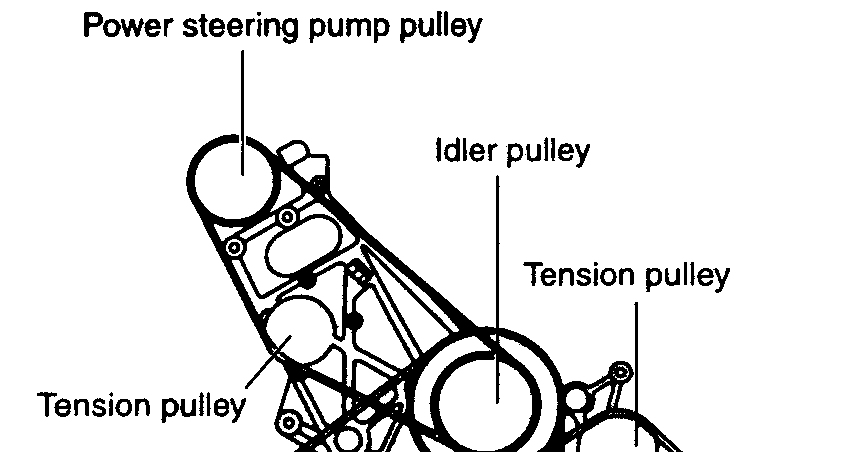 Power steering pump pulley

Idler pulley

Tension pulley

Tension pulley