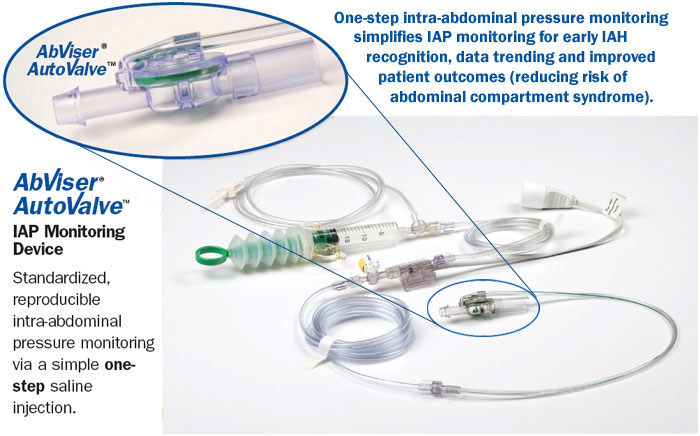 AbViser®
AutoValve™

One-step intra-abdominal pressure monitoring simplifies IAP monitoring for early IAH recognition, data trending and improved patient outcomes (reducing risk of abdominal compartment syndrome).

AbViser®
AutoValve™
IAP Monitoring Device

Standardized, reproducible intra-abdominal pressure monitoring via a simple one-step saline injection.