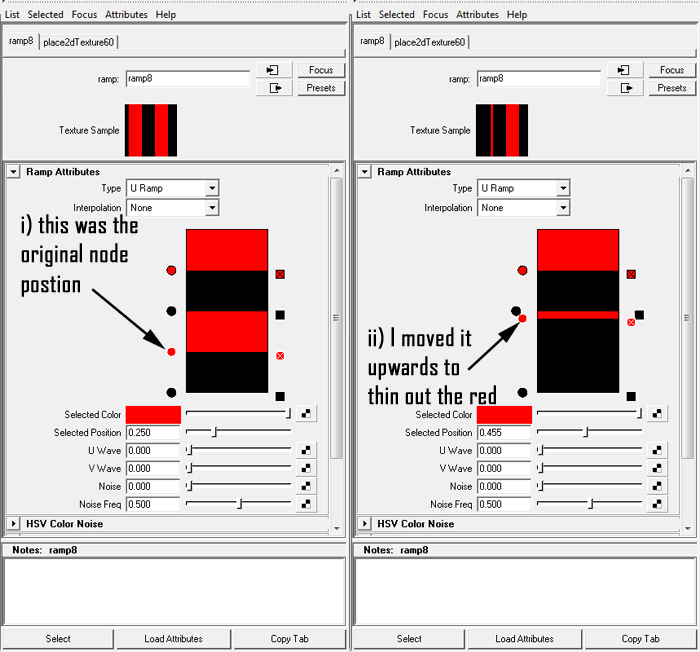 List Selected Focus Attributes Help

ramp8 place2dTexture60

ramp: ramp8 Focus Presets

Texture Sample

Ramp Attributes

Type U Ramp

Interpolation None

i) this was the original node postion

Selected Color

Selected Position 0.250

U Wave 0.000

V Wave 0.000

Noise 0.000

Noise Freq 0.500

HSV Color Noise

Notes: ramp8

Select Load Attributes Copy Tab

List Selected Focus Attributes Help

ramp8 place2dTexture60

ramp: ramp8 Focus Presets

Texture Sample

Ramp Attributes

Type U Ramp

Interpolation None

ii) I moved it upwards to thin out the red

Selected Color

Selected Position 0.455

U Wave 0.000

V Wave 0.000

Noise 0.000

Noise Freq 0.500

HSV Color Noise

Notes: ramp8

Select Load Attributes Copy Tab