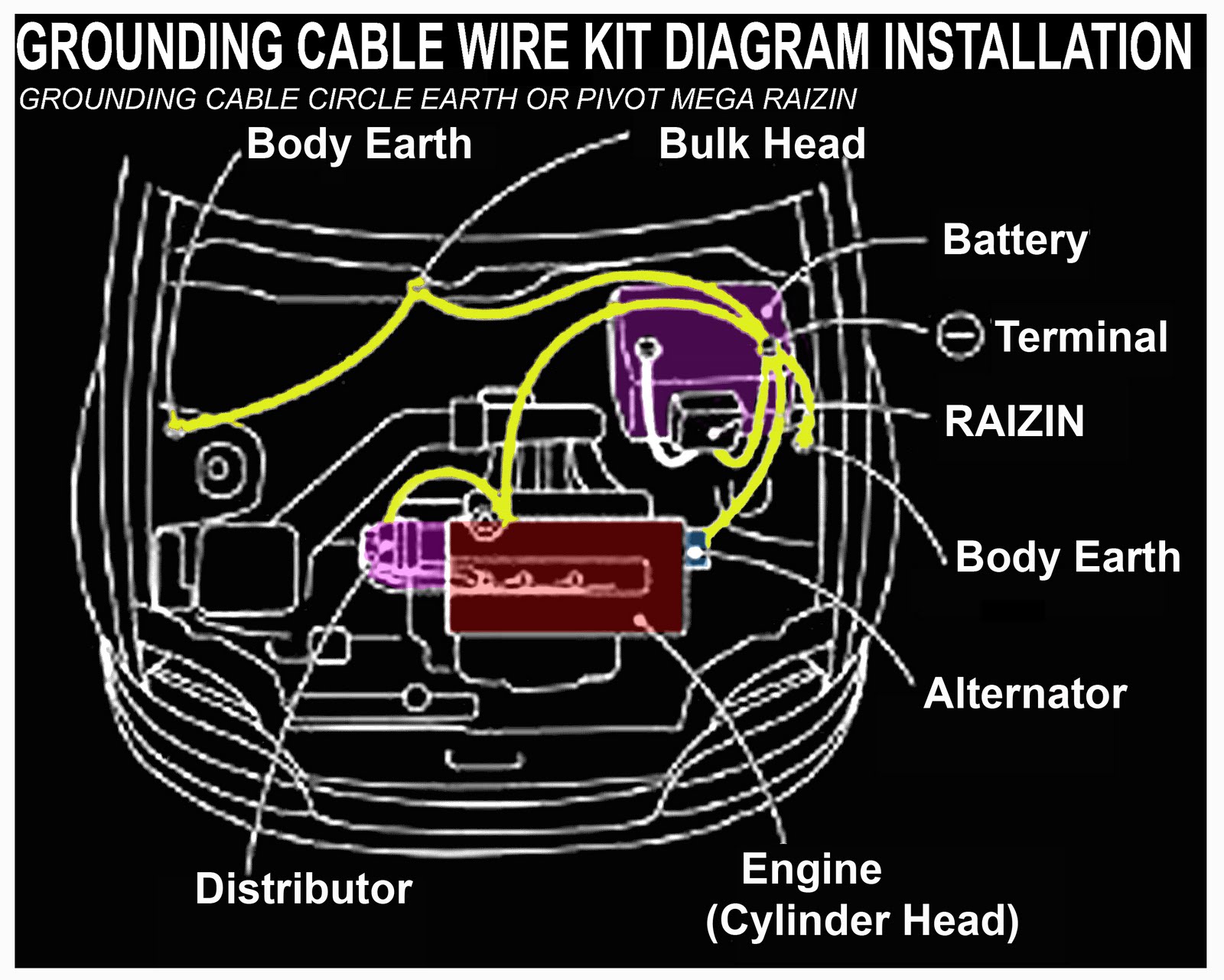 GROUNDING CABLE WIRE KIT DIAGRAM INSTALLATION

GROUNDING CABLE CIRCLE EARTH OR PIVOT MEGA RAIZIN

Body Earth

Bulk Head

Battery

⊖ Terminal

RAIZIN

Body Earth

Alternator

Distributor

Engine
(Cylinder Head)