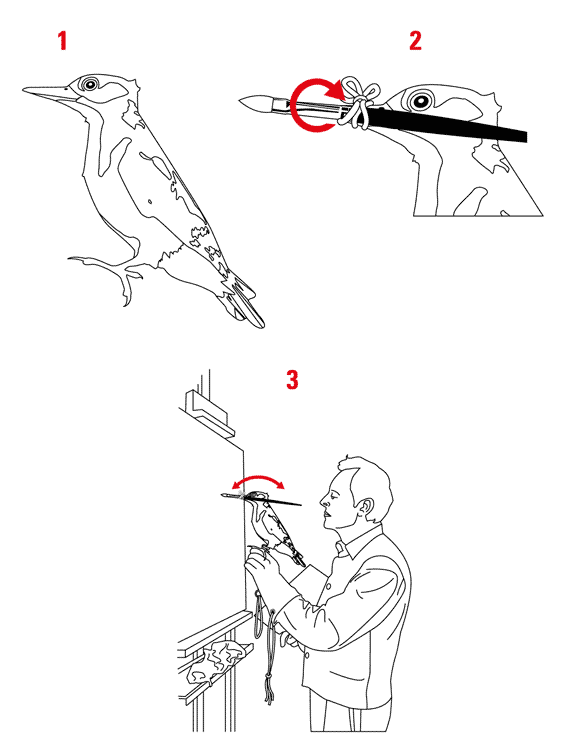 1

2

3