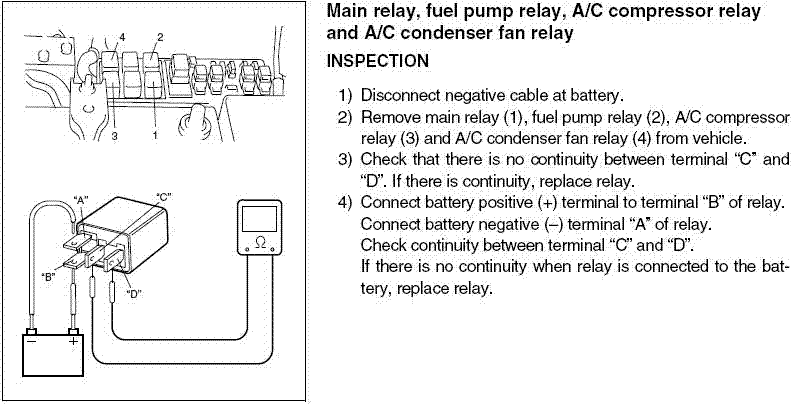 4
2
3
1
"A"
"C"
"B"
"D"
Ω
−
+

Main relay, fuel pump relay, A/C compressor relay and A/C condenser fan relay

INSPECTION

1) Disconnect negative cable at battery.
2) Remove main relay (1), fuel pump relay (2), A/C compressor relay (3) and A/C condenser fan relay (4) from vehicle.
3) Check that there is no continuity between terminal "C" and "D". If there is continuity, replace relay.
4) Connect battery positive (+) terminal to terminal "B" of relay. Connect battery negative (–) terminal "A" of relay. Check continuity between terminal "C" and "D". If there is no continuity when relay is connected to the battery, replace relay.