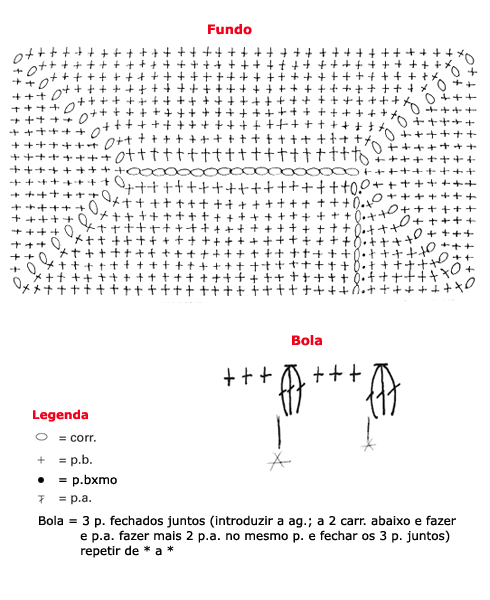 Fundo

Bola

Legenda

= corr.

= p.b.

= p.bxmo

= p.a.

Bola = 3 p. fechados juntos (introduzir a ag.; a 2 carr. abaixo e fazer e p.a. fazer mais 2 p.a. no mesmo p. e fechar os 3 p. juntos) repetir de * a *