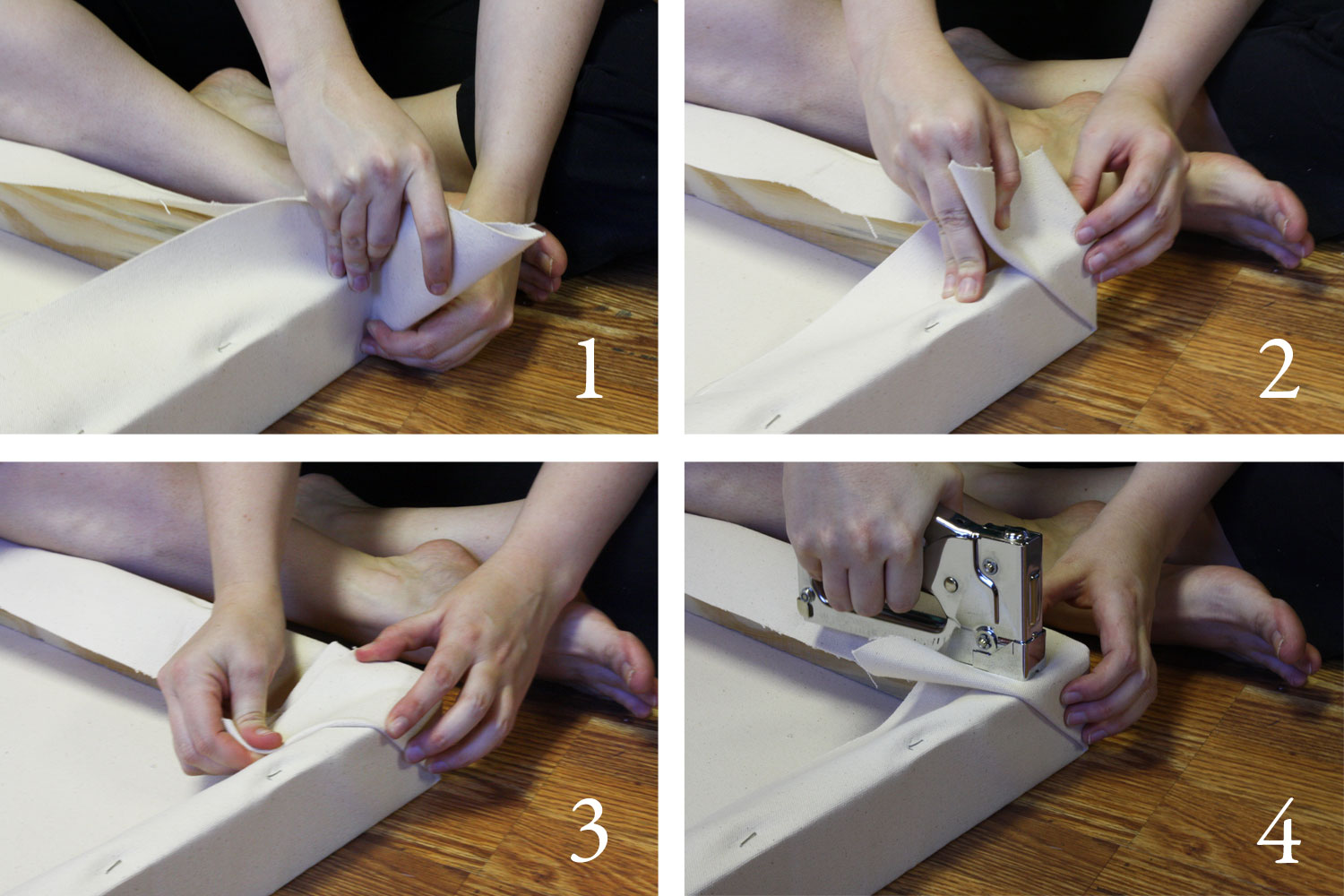 1

2

3

4