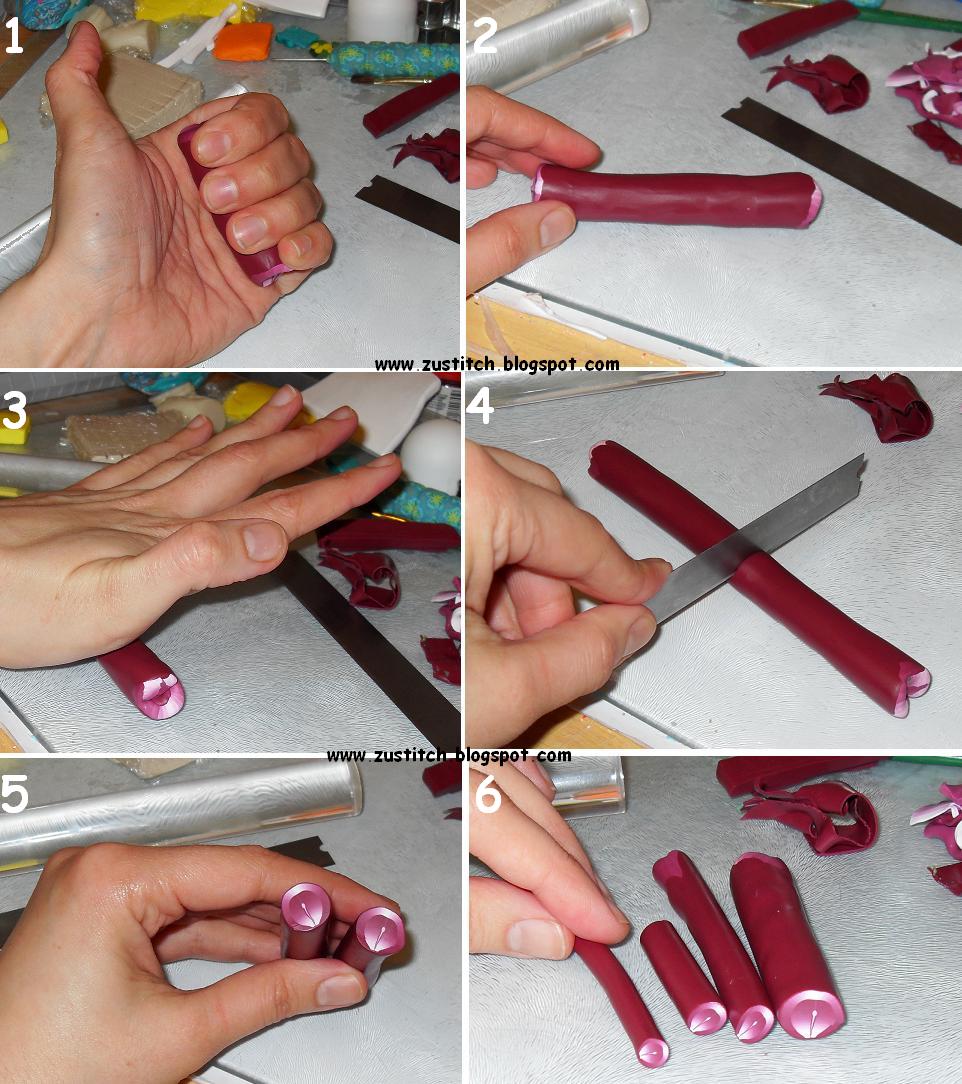 1
2
www.zustitch.blogspot.com
3
4
www.zustitch.blogspot.com
5
6