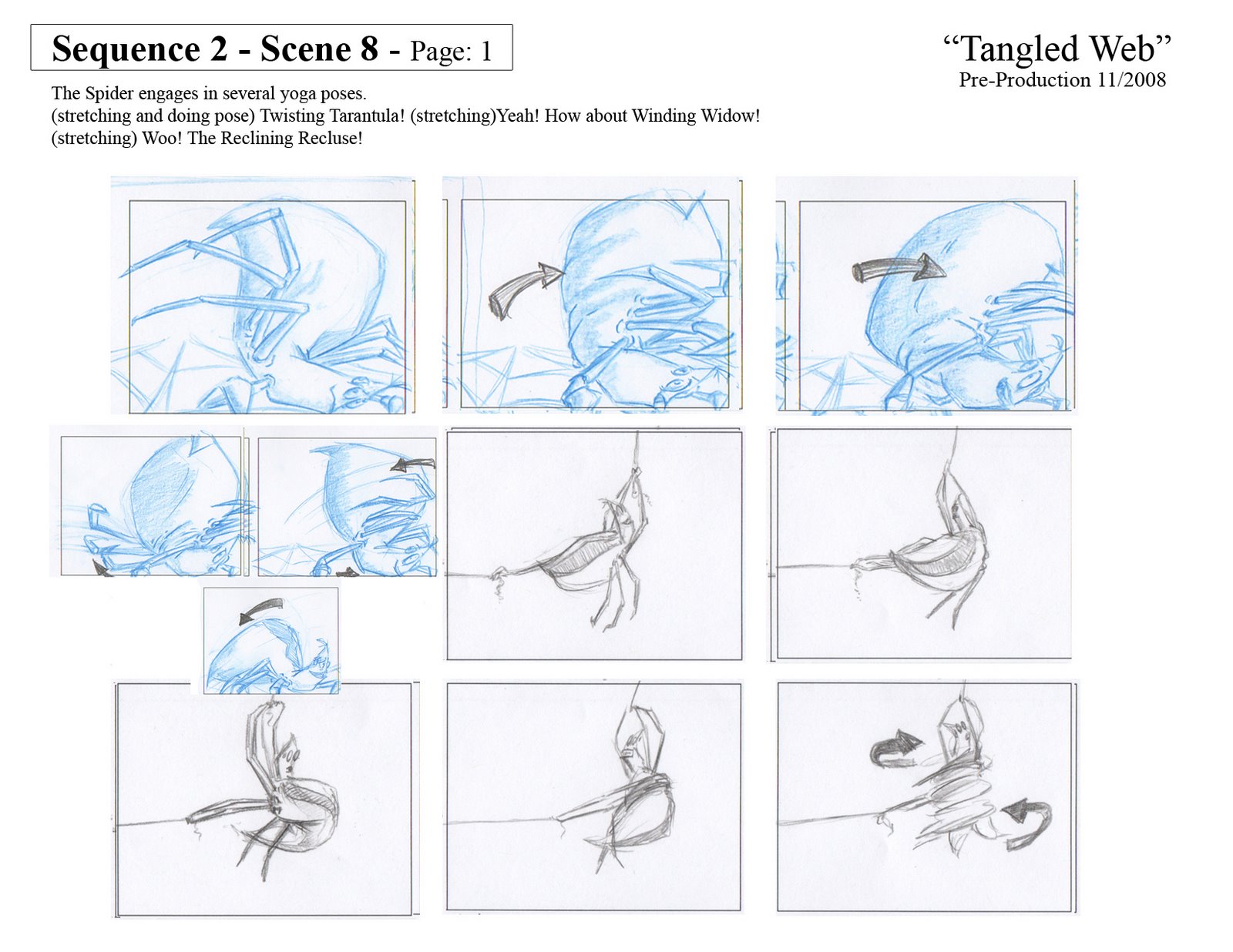 Sequence 2 - Scene 8 - Page: 1

“Tangled Web”
Pre-Production 11/2008

The Spider engages in several yoga poses.
(stretching and doing pose) Twisting Tarantula! (stretching)Yeah! How about Winding Widow!
(stretching) Woo! The Reclining Recluse!