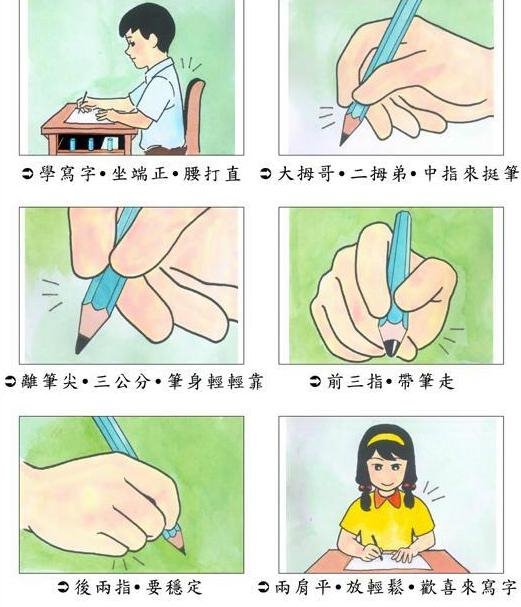 ➲學寫字•坐端正•腰打直

➲大拇哥•二拇弟•中指來挺筆

➲離筆尖•三公分•筆身輕輕靠

➲前三指•帶筆走

➲後兩指•要穩定

➲兩肩平•放輕鬆•歡喜來寫字