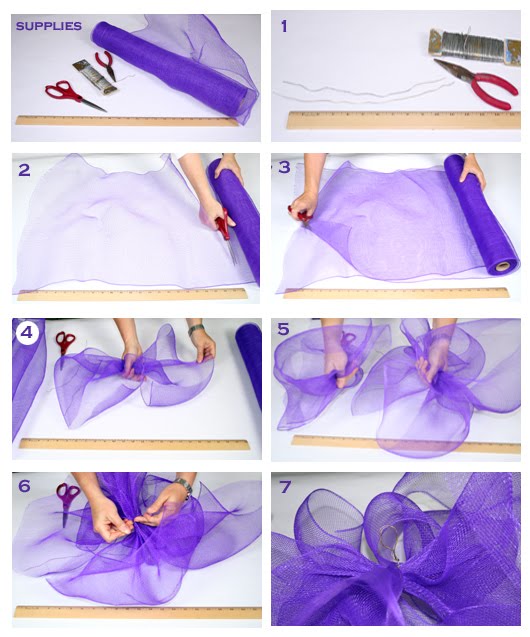 SUPPLIES

1

2

3

4

5

6

7