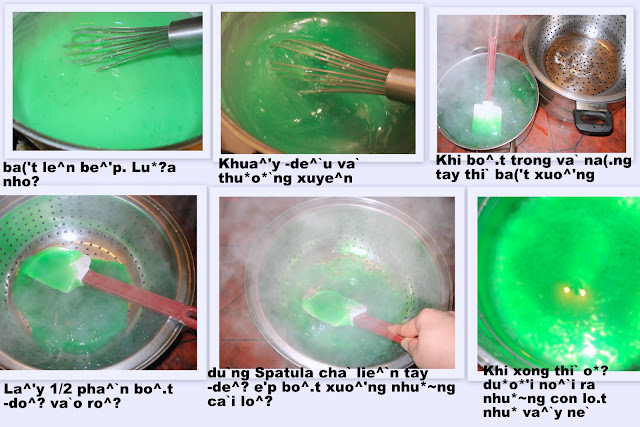 ba('t le^n be^'p. Lu*?a nho?

Khua^'y -de^`u va` thu*o*`ng xuye^n

Khi bo^.t trong va` na(.ng tay thi` ba('t xuo^'ng

La^'y 1/2 pha^`n bo^.t -do^? va`o ro^?

du`ng Spatula cha` lie^`n tay -de^? e'p bo^.t xuo^'ng nhu*~ng ca`i lo^?

Khi xong thi` o*? du*o*'i no^`i ra nhu*~ng con lo.t nhu* va^`y ne`