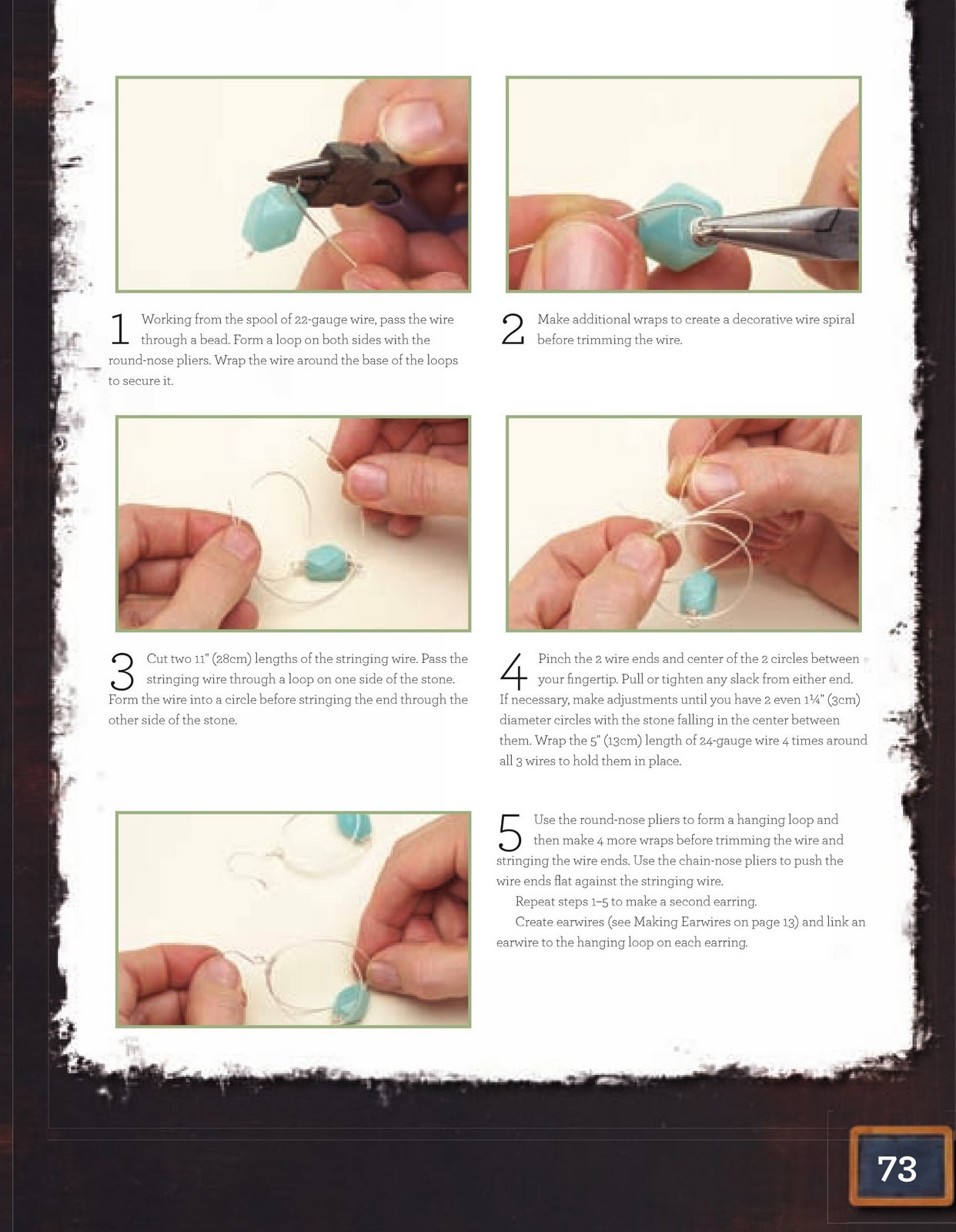 1 Working from the spool of 22-gauge wire, pass the wire through a bead. Form a loop on both sides with the round-nose pliers. Wrap the wire around the base of the loops to secure it.

2 Make additional wraps to create a decorative wire spiral before trimming the wire.

3 Cut two 11" (28cm) lengths of the stringing wire. Pass the stringing wire through a loop on one side of the stone. Form the wire into a circle before stringing the end through the other side of the stone.

4 Pinch the 2 wire ends and center of the 2 circles between your fingertip. Pull or tighten any slack from either end. If necessary, make adjustments until you have 2 even 1¼" (3cm) diameter circles with the stone falling in the center between them. Wrap the 5" (13cm) length of 24-gauge wire 4 times around all 3 wires to hold them in place.

5 Use the round-nose pliers to form a hanging loop and then make 4 more wraps before trimming the wire and stringing the wire ends. Use the chain-nose pliers to push the wire ends flat against the stringing wire.

Repeat steps 1–5 to make a second earring.

Create earwires (see Making Earwires on page 13) and link an earwire to the hanging loop on each earring.

73