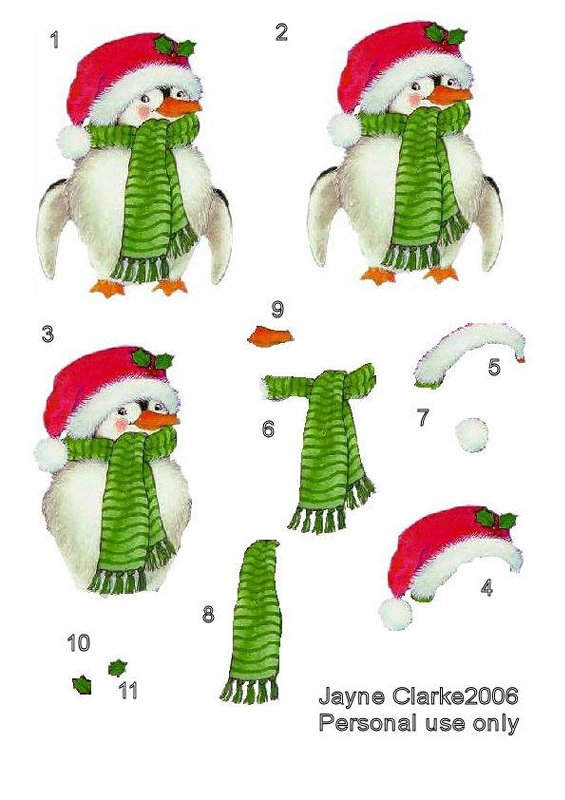 1

2

3

9

5

6

7

4

8

10

11

Jayne Clarke2006
Personal use only