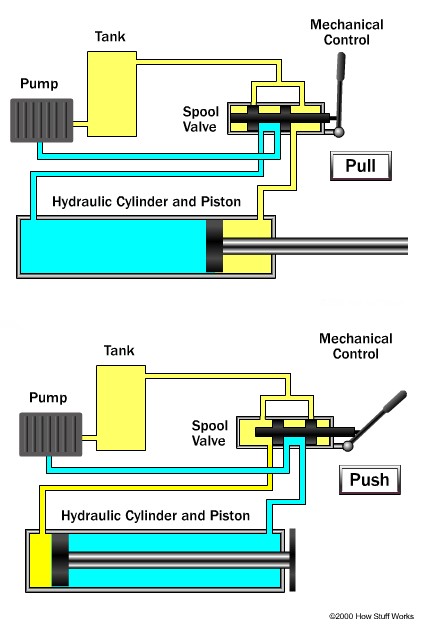 Tank

Mechanical Control

Pump

Spool Valve

Pull

Hydraulic Cylinder and Piston

Tank

Mechanical Control

Pump

Spool Valve

Push

Hydraulic Cylinder and Piston

©2000 How Stuff Works