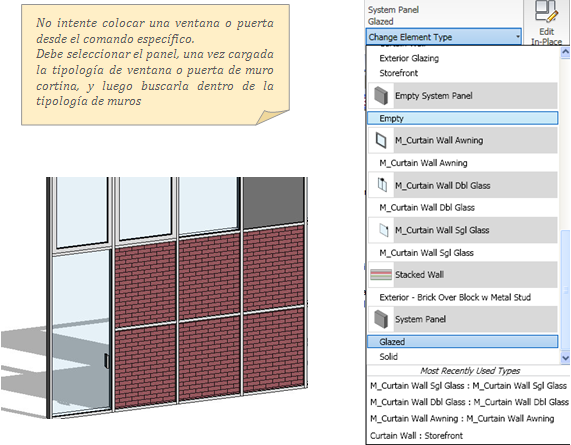 No intente colocar una ventana o puerta desde el comando específico.
Debe seleccionar el panel, una vez cargada la tipología de ventana o puerta de muro cortina, y luego buscarla dentro de la tipología de muros

System Panel
Glazed
Change Element Type
Edit In-Place
Exterior Glazing
Storefront
Empty System Panel
Empty
M_Curtain Wall Awning
M_Curtain Wall Awning
M_Curtain Wall Dbl Glass
M_Curtain Wall Dbl Glass
M_Curtain Wall Sgl Glass
M_Curtain Wall Sgl Glass
Stacked Wall
Exterior - Brick Over Block w Metal Stud
System Panel
Glazed
Solid
Most Recently Used Types
M_Curtain Wall Sgl Glass : M_Curtain Wall Sgl Glass
M_Curtain Wall Dbl Glass : M_Curtain Wall Dbl Glass
M_Curtain Wall Awning : M_Curtain Wall Awning
Curtain Wall : Storefront