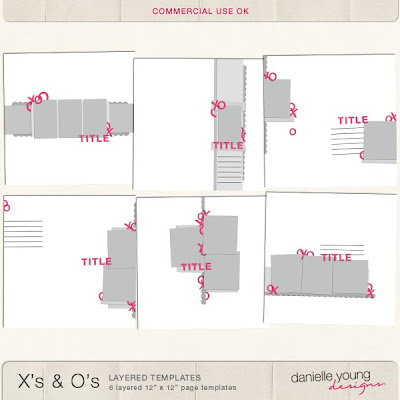 COMMERCIAL USE OK

TITLE

TITLE

TITLE

TITLE

TITLE

TITLE

X's & O's

LAYERED TEMPLATES
6 layered 12" x 12" page templates

danielle young designs