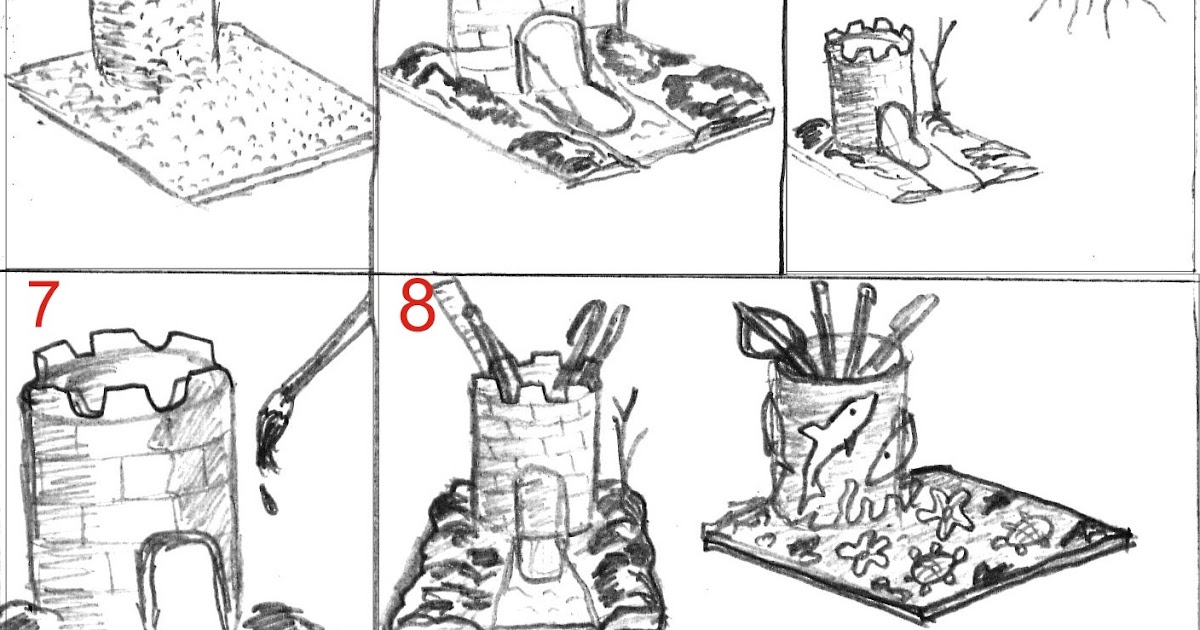 7

8