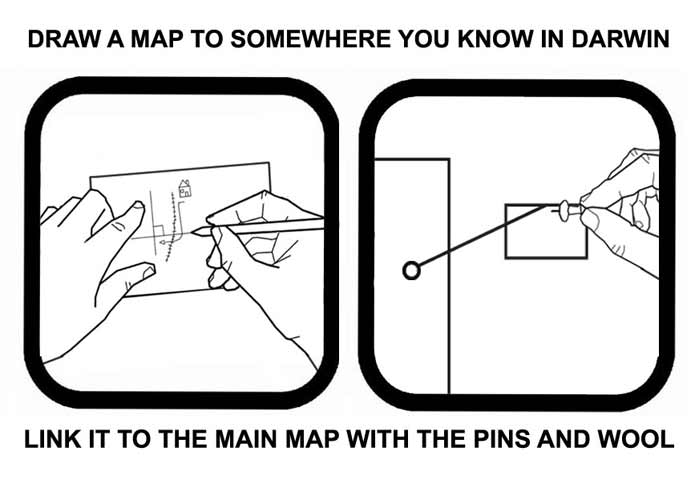 DRAW A MAP TO SOMEWHERE YOU KNOW IN DARWIN

LINK IT TO THE MAIN MAP WITH THE PINS AND WOOL