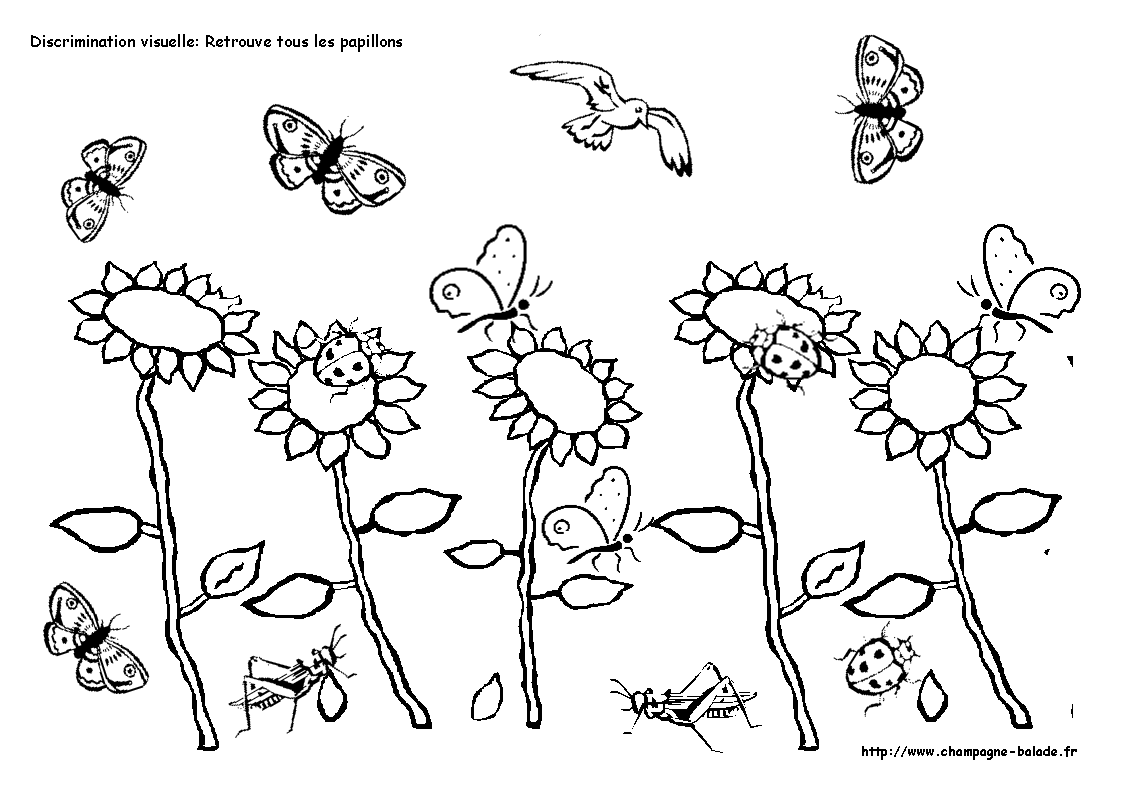 Discrimination visuelle: Retrouve tous les papillons

http://www.champagne-balade.fr