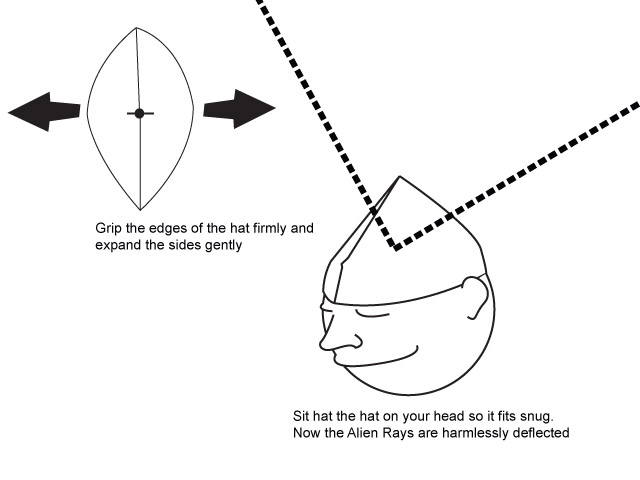 Grip the edges of the hat firmly and expand the sides gently

Sit hat the hat on your head so it fits snug.
Now the Alien Rays are harmlessly deflected