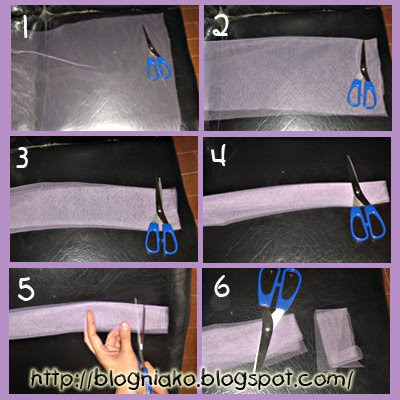 1
2
3
4
5
6
http://blogniako.blogspot.com/