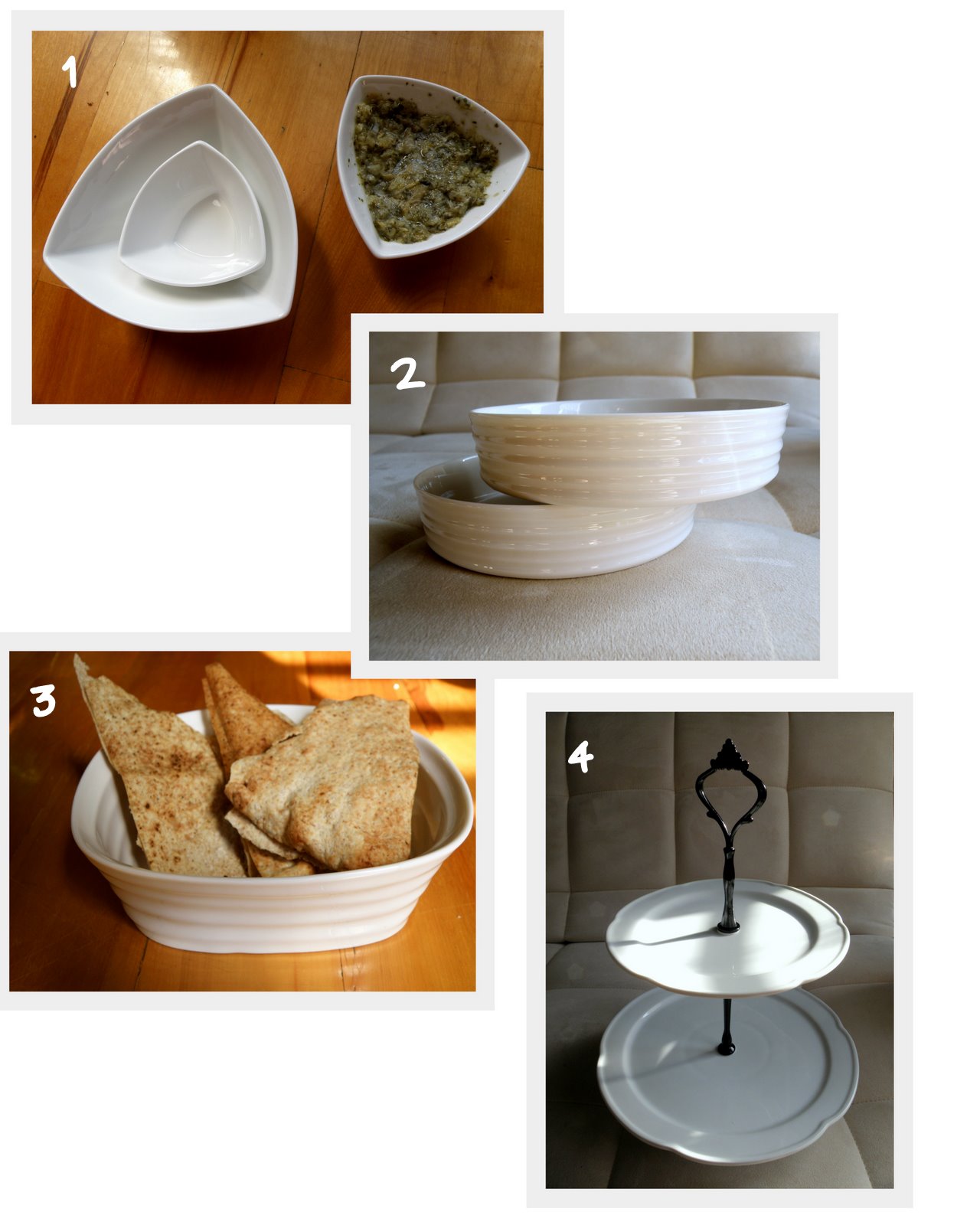 1

2

3

4