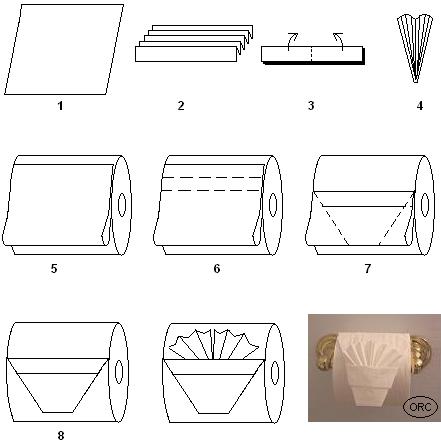 1

2

3

4

5

6

7

8

ORC