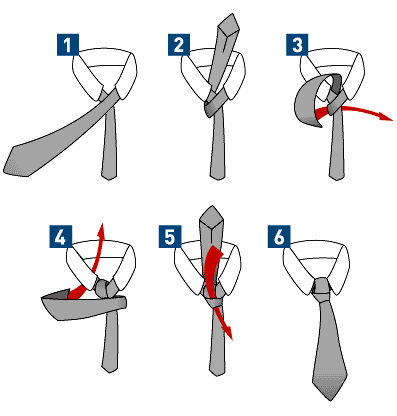 1
2
3
4
5
6