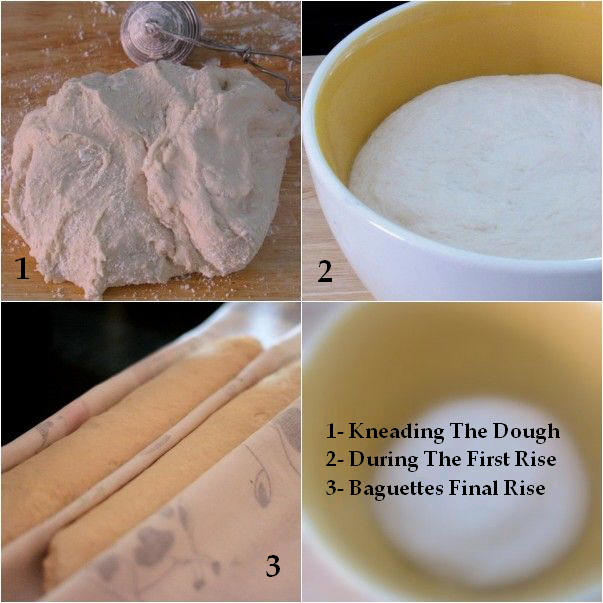 1

2

3

1- Kneading The Dough
2- During The First Rise
3- Baguettes Final Rise