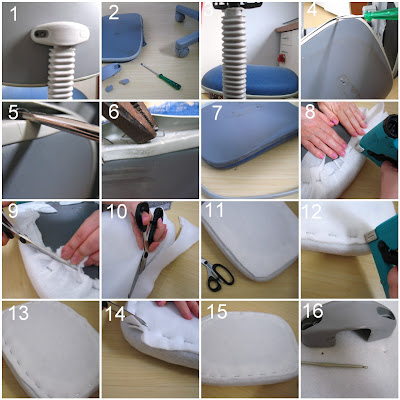 1 2 3 4 5 6 7 8 9 10 11 12 13 14 15 16