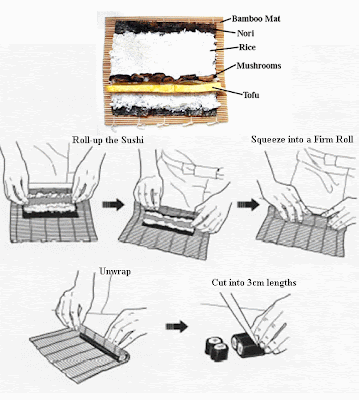 Bamboo Mat
Nori
Rice
Mushrooms
Tofu

Roll-up the Sushi

Squeeze into a Firm Roll

Unwrap

Cut into 3cm lengths