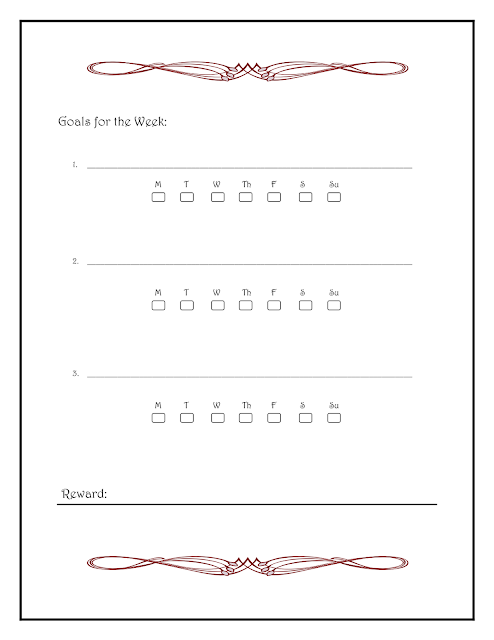 Goals for the Week:

1.

M T W Th F S Su

2.

M T W Th F S Su

3.

M T W Th F S Su

Reward: