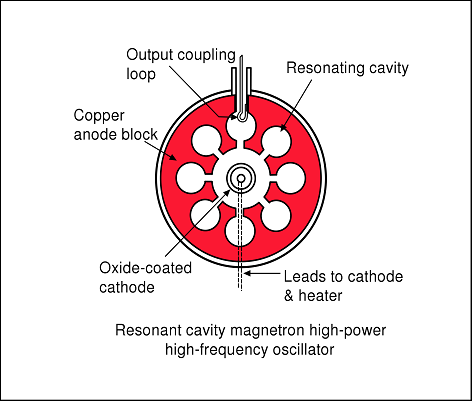 Output coupling loop

Resonating cavity

Copper anode block

Oxide-coated cathode

Leads to cathode & heater

Resonant cavity magnetron high-power high-frequency oscillator