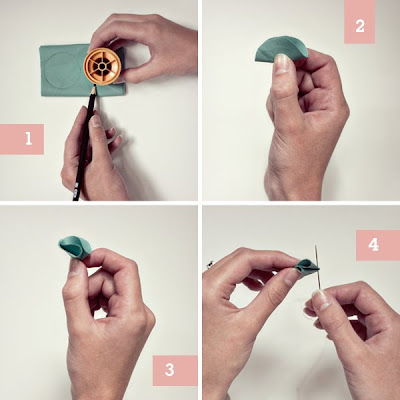 1

2

3

4