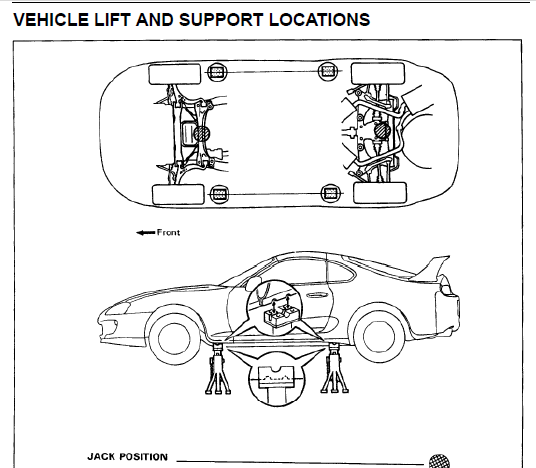 VEHICLE LIFT AND SUPPORT LOCATIONS

Front

JACK POSITION