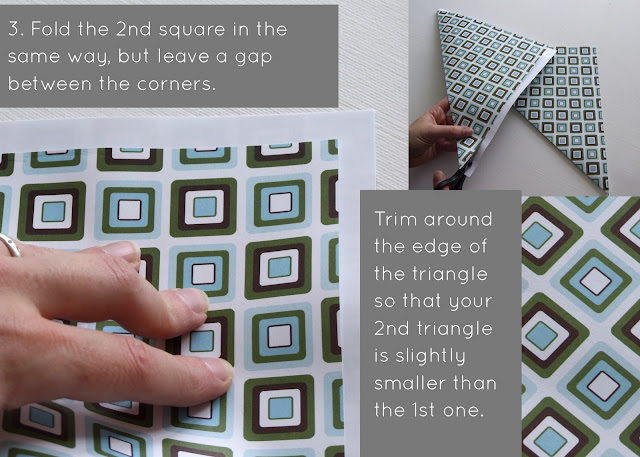 3. Fold the 2nd square in the same way, but leave a gap between the corners.

Trim around the edge of the triangle so that your 2nd triangle is slightly smaller than the 1st one.