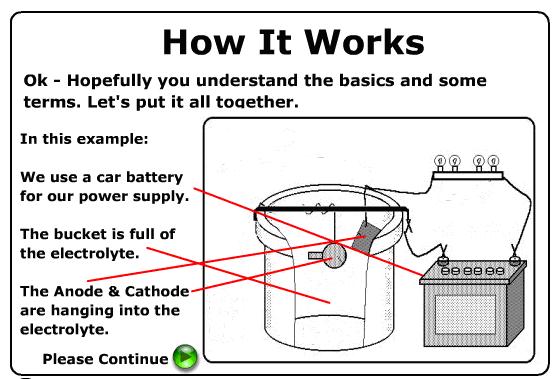 How It Works

Ok - Hopefully you understand the basics and some terms. Let's put it all together.

In this example:

We use a car battery for our power supply.

The bucket is full of the electrolyte.

The Anode & Cathode are hanging into the electrolyte.

Please Continue