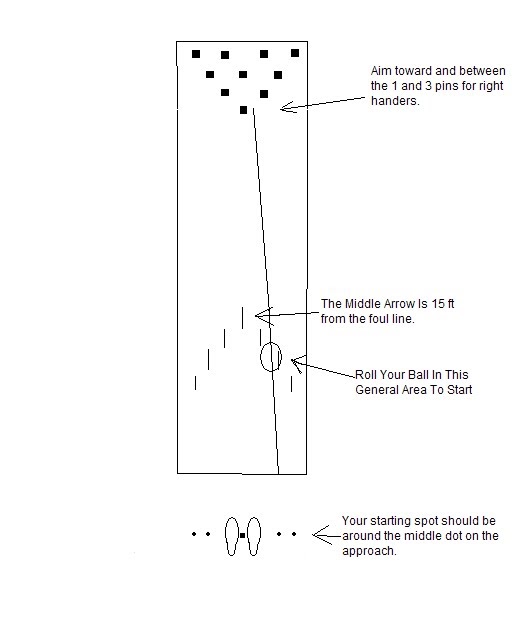 Aim toward and between the 1 and 3 pins for right handers.

The Middle Arrow Is 15 ft from the foul line.

Roll Your Ball In This General Area To Start

Your starting spot should be around the middle dot on the approach.