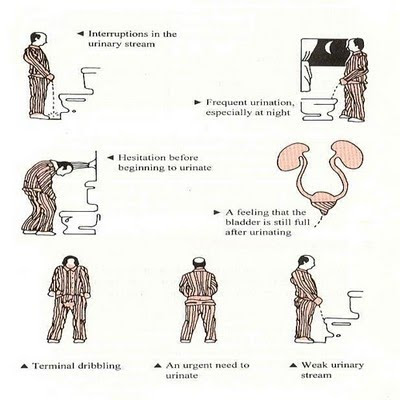 ◄ Interruptions in the urinary stream

► Frequent urination, especially at night

◄ Hesitation before beginning to urinate

► A feeling that the bladder is still full after urinating

▲ Terminal dribbling

▲ An urgent need to urinate

▲ Weak urinary stream